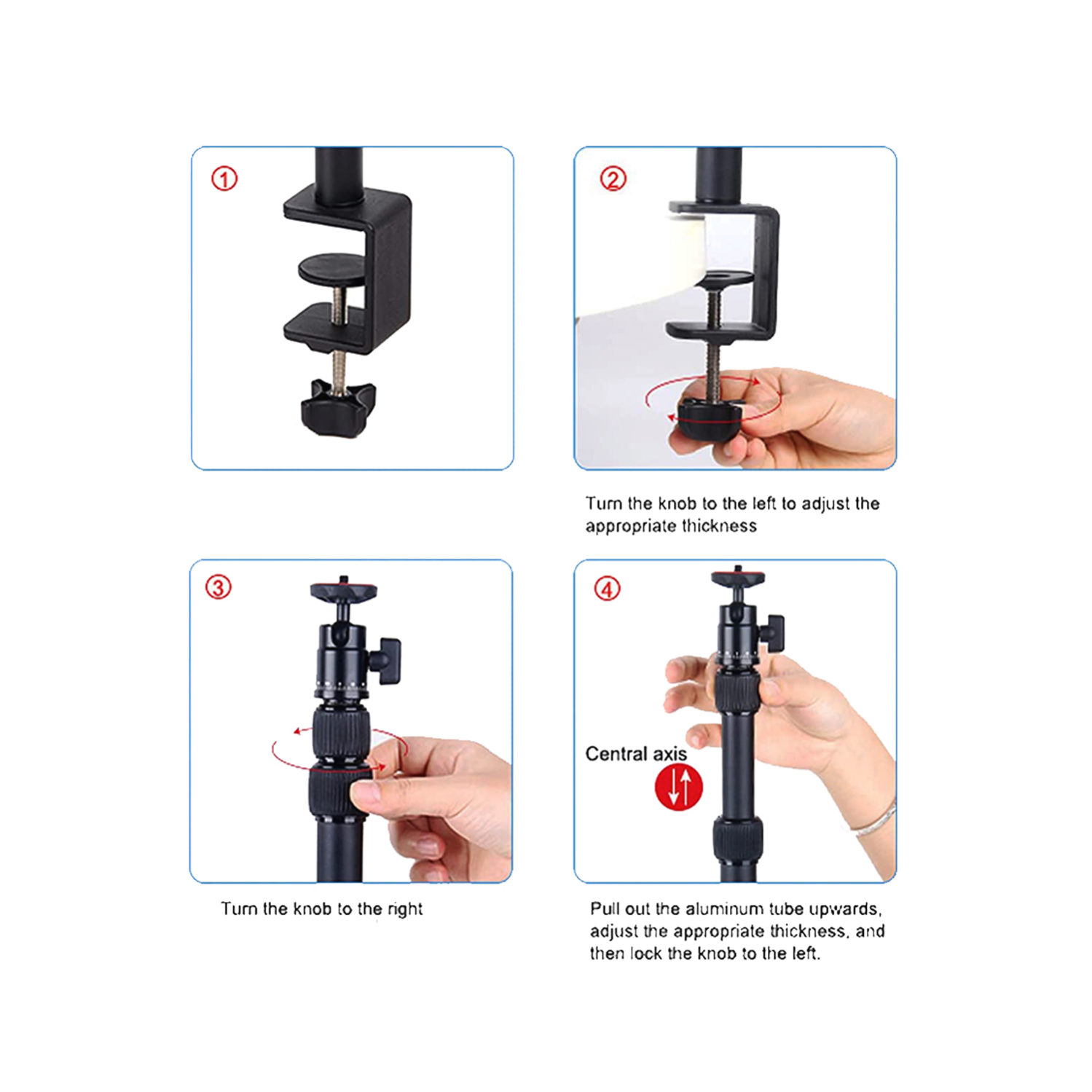 ①

②

Turn the knob to the left to adjust the appropriate thickness

③

Turn the knob to the right

④

Central axis

Pull out the aluminum tube upwards, adjust the appropriate thickness, and then lock the knob to the left.